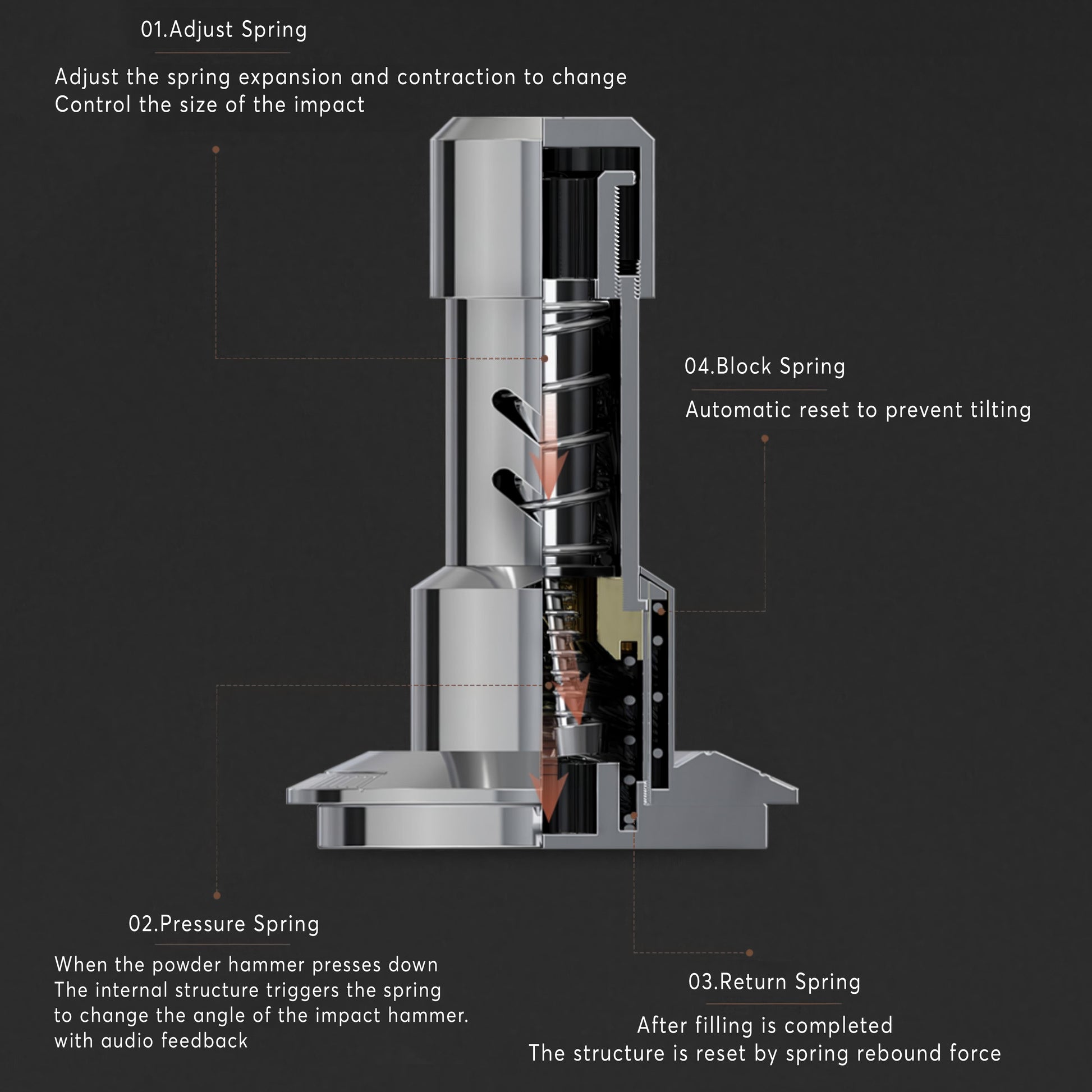 01.Adjust Spring

Adjust the spring expansion and contraction to change
Control the size of the impact

04.Block Spring

Automatic reset to prevent tilting

02.Pressure Spring

When the powder hammer presses down
The internal structure triggers the spring
to change the angle of the impact hammer.
with audio feedback

03.Return Spring

After filling is completed
The structure is reset by spring rebound force