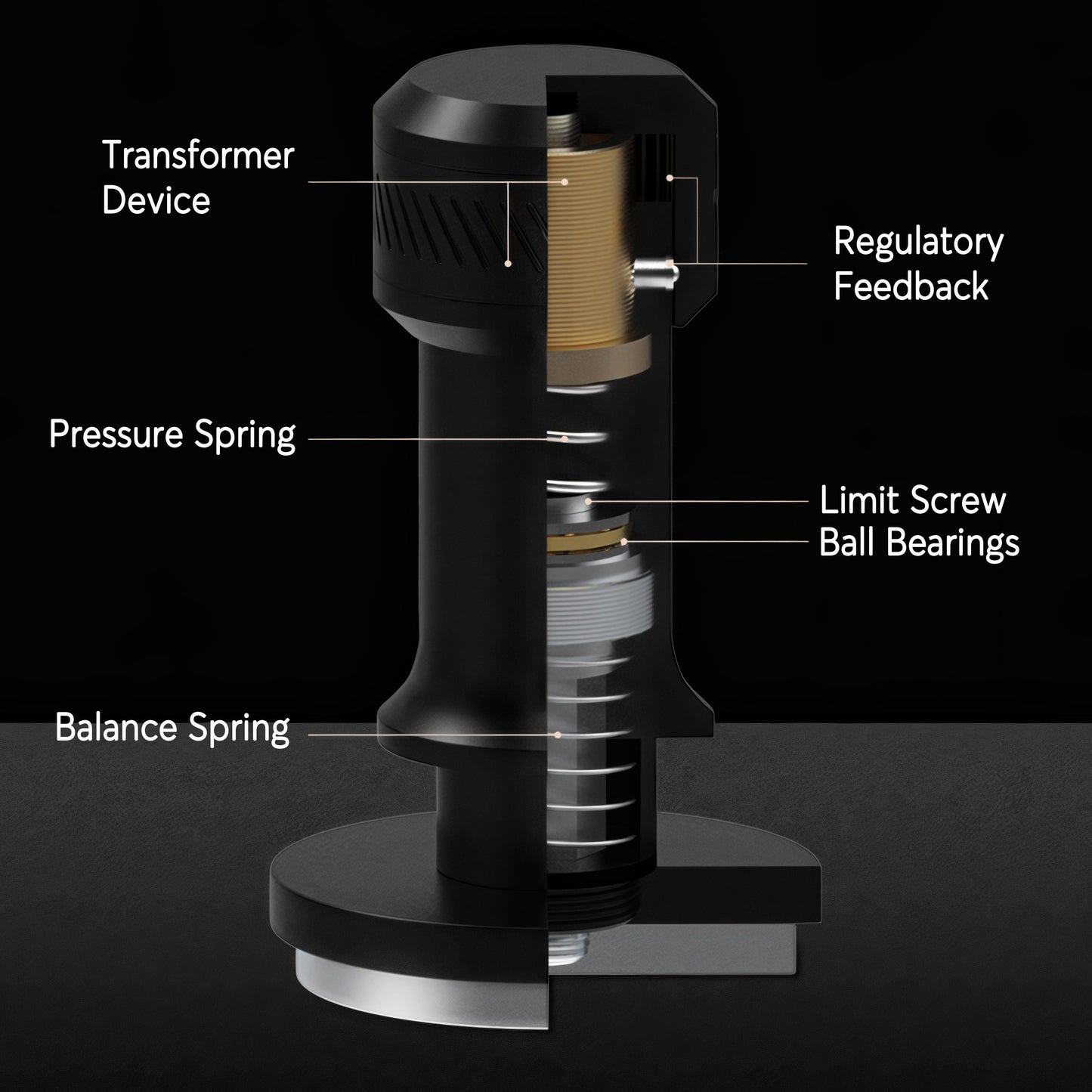 Transformer Device

Regulatory Feedback

Pressure Spring

Limit Screw

Ball Bearings

Balance Spring